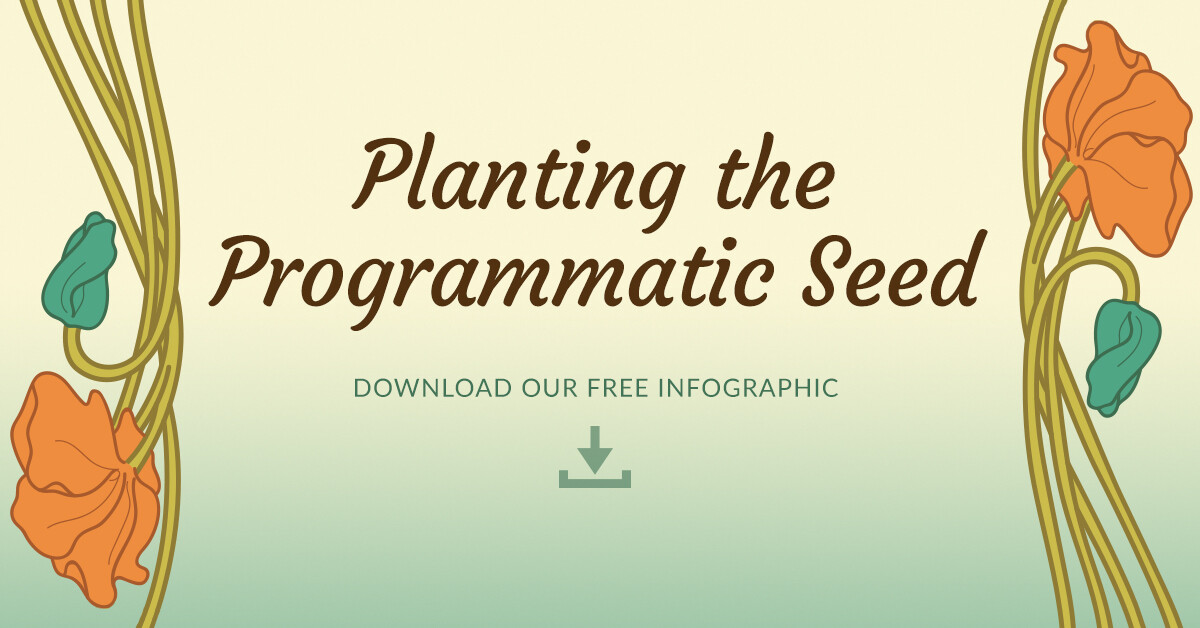 Planting the Programmatic Seed

DOWNLOAD OUR FREE INFOGRAPHIC