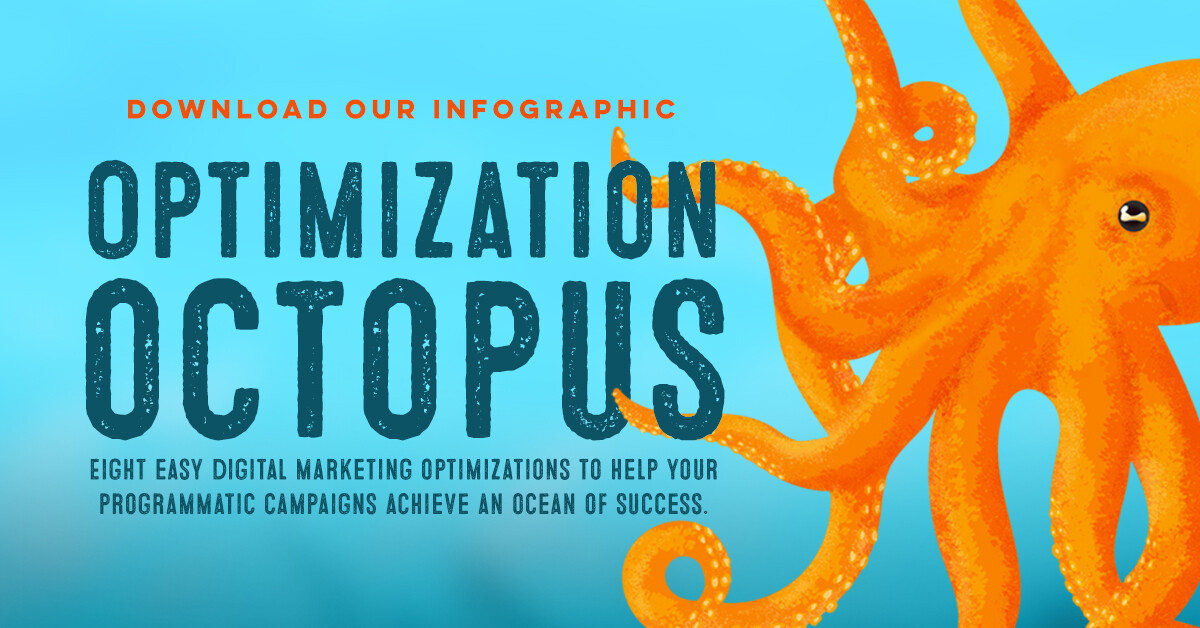 DOWNLOAD OUR INFOGRAPHIC

OPTIMIZATION OCTOPUS

EIGHT EASY DIGITAL MARKETING OPTIMIZATIONS TO HELP YOUR PROGRAMMATIC CAMPAIGNS ACHIEVE AN OCEAN OF SUCCESS.