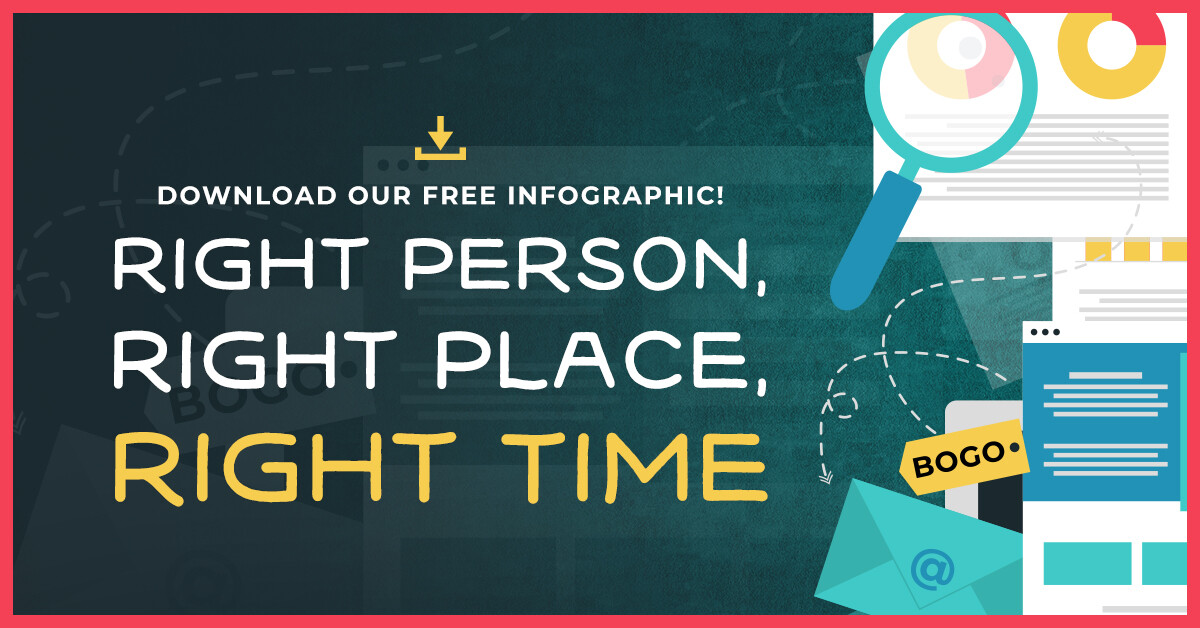 DOWNLOAD OUR FREE INFOGRAPHIC!

RIGHT PERSON,
RIGHT PLACE,
RIGHT TIME

BOGO

BOGO

@